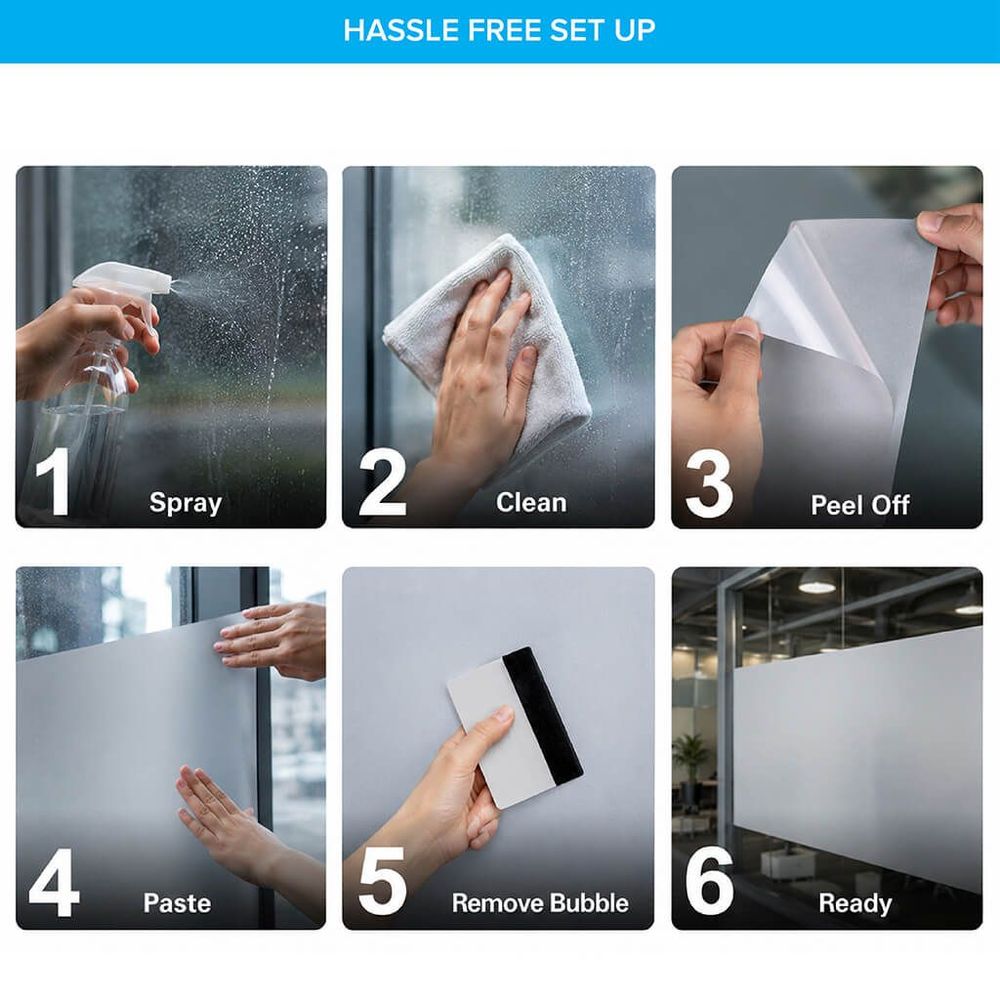 HASSLE FREE SET UP

1 Spray

2 Clean

3 Peel Off

4 Paste

5 Remove Bubble

6 Ready