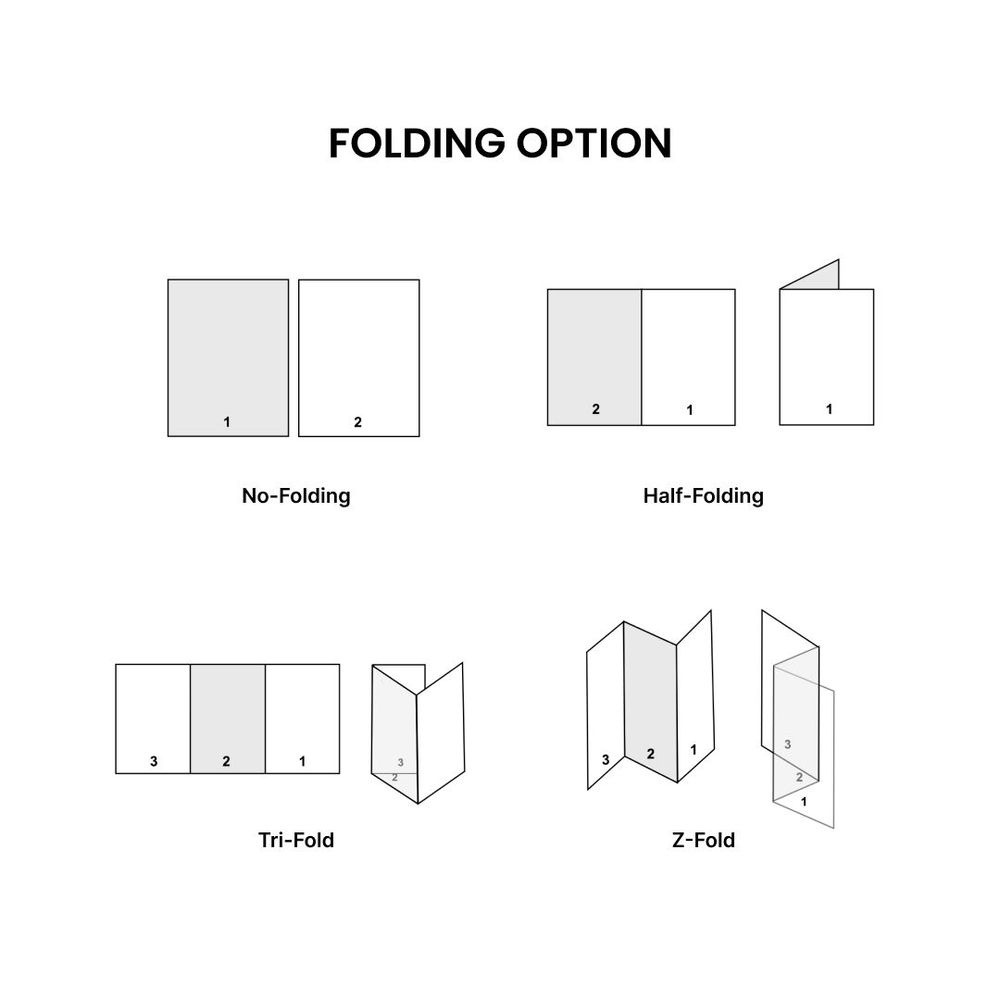 FOLDING OPTION

1
2

No-Folding

2
1
1

Half-Folding

3
2
1
3
2

Tri-Fold

3
2
1
3
2
1

Z-Fold